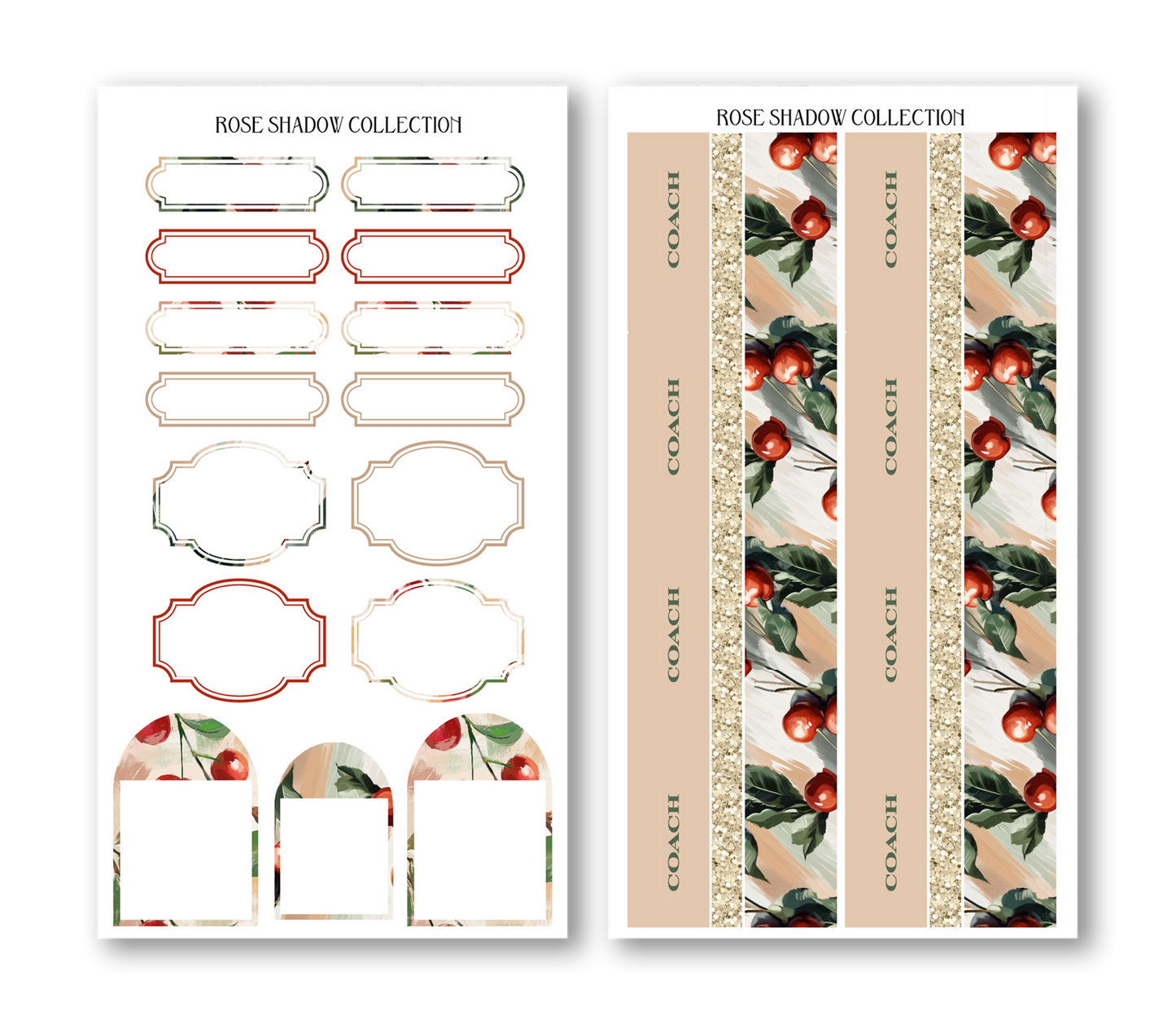 ROSE SHADOW COLLECTION

ROSE SHADOW COLLECTION

COACH
COACH
COACH
COACH

COACH
COACH
COACH
COACH