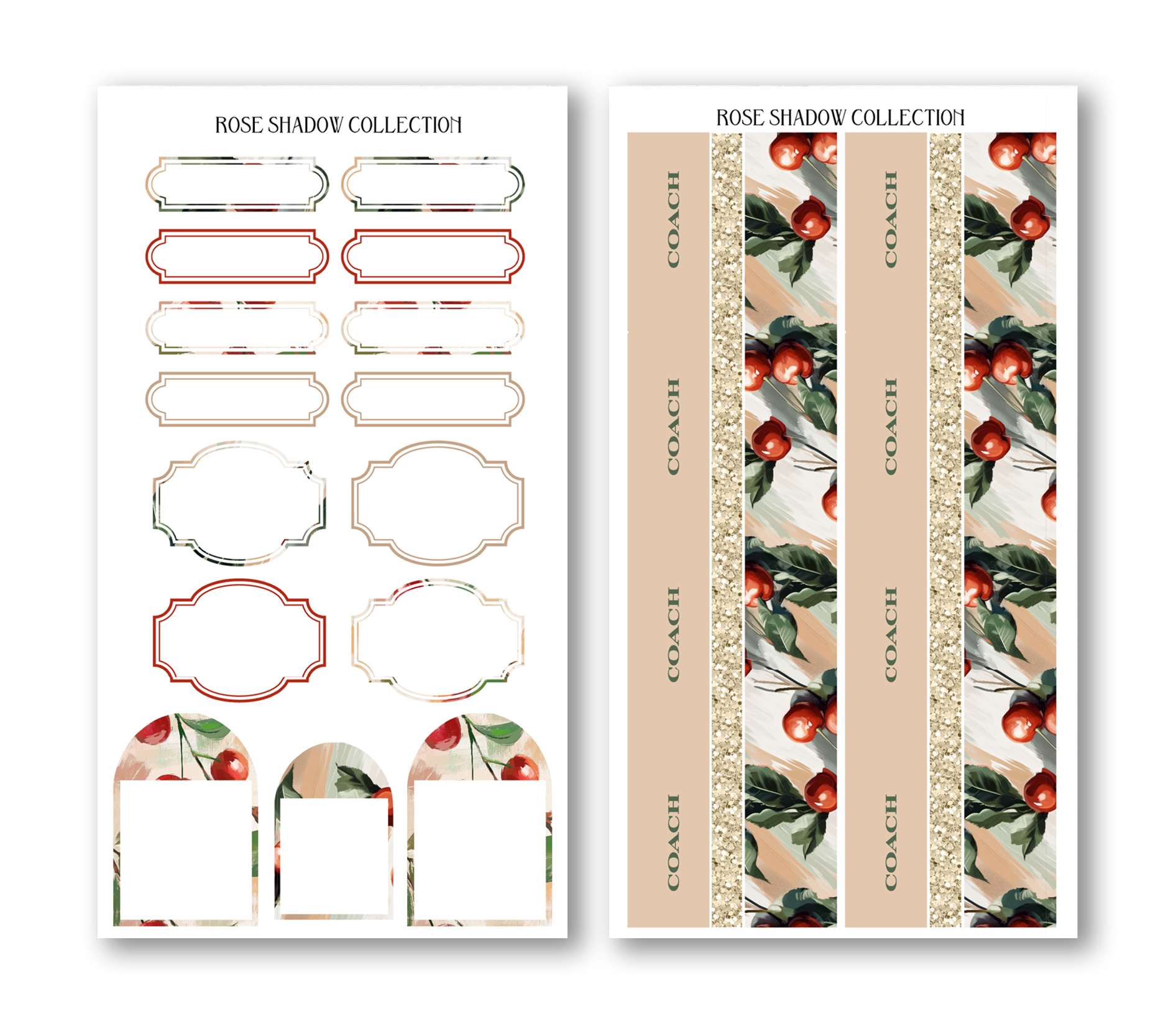 ROSE SHADOW COLLECTION

ROSE SHADOW COLLECTION

COACH
COACH
COACH
COACH

COACH
COACH
COACH
COACH