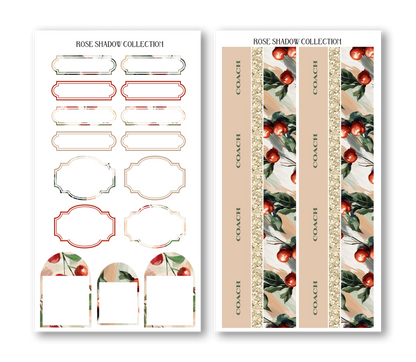 ROSE SHADOW COLLECTION

ROSE SHADOW COLLECTION

COACH
COACH
COACH
COACH

COACH
COACH
COACH
COACH